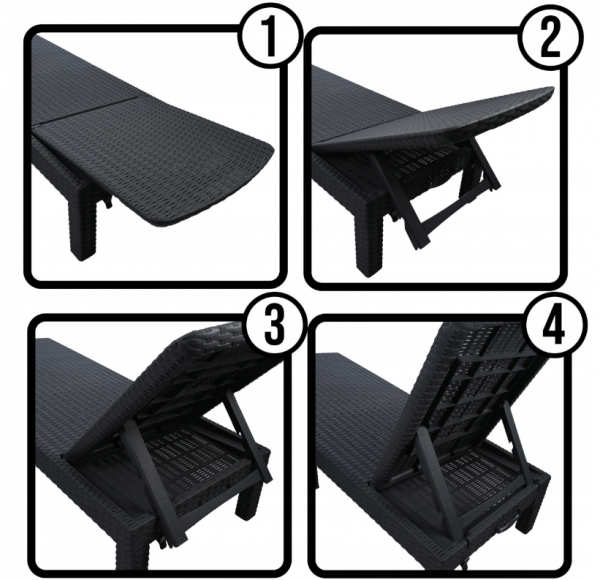 1
2
3
4