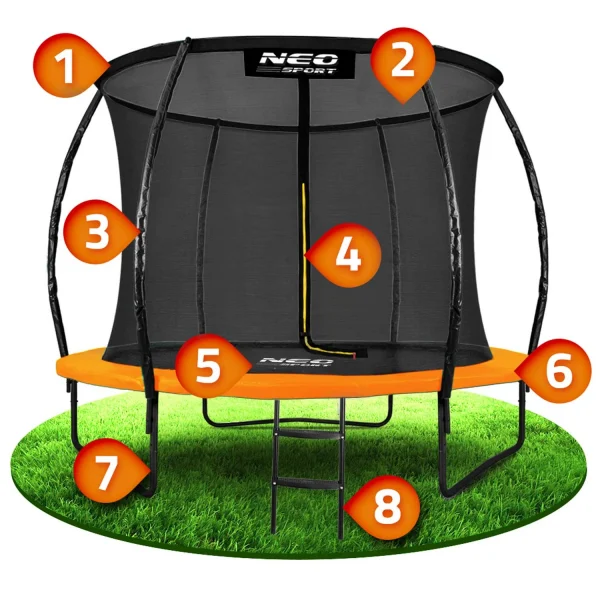 1
NEO SPORT
2
3
4
5
NEO SPORT
6
7
8