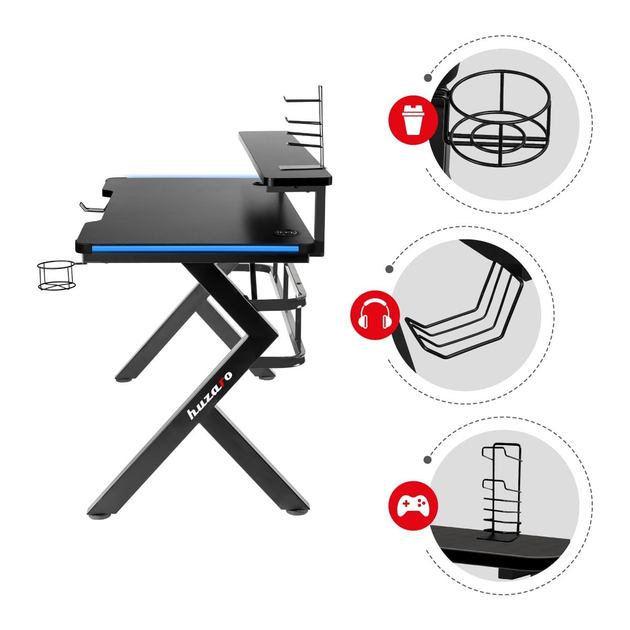 huzaro