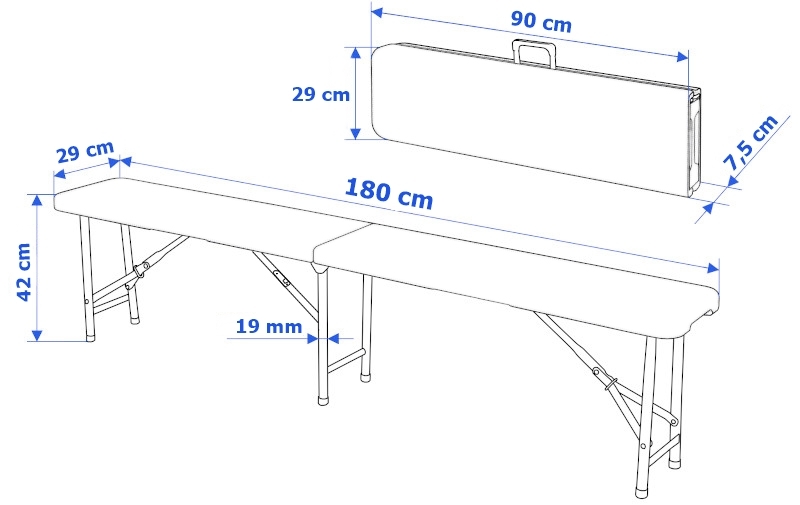 90 cm
29 cm
7,5 cm
29 cm
180 cm
42 cm
19 mm